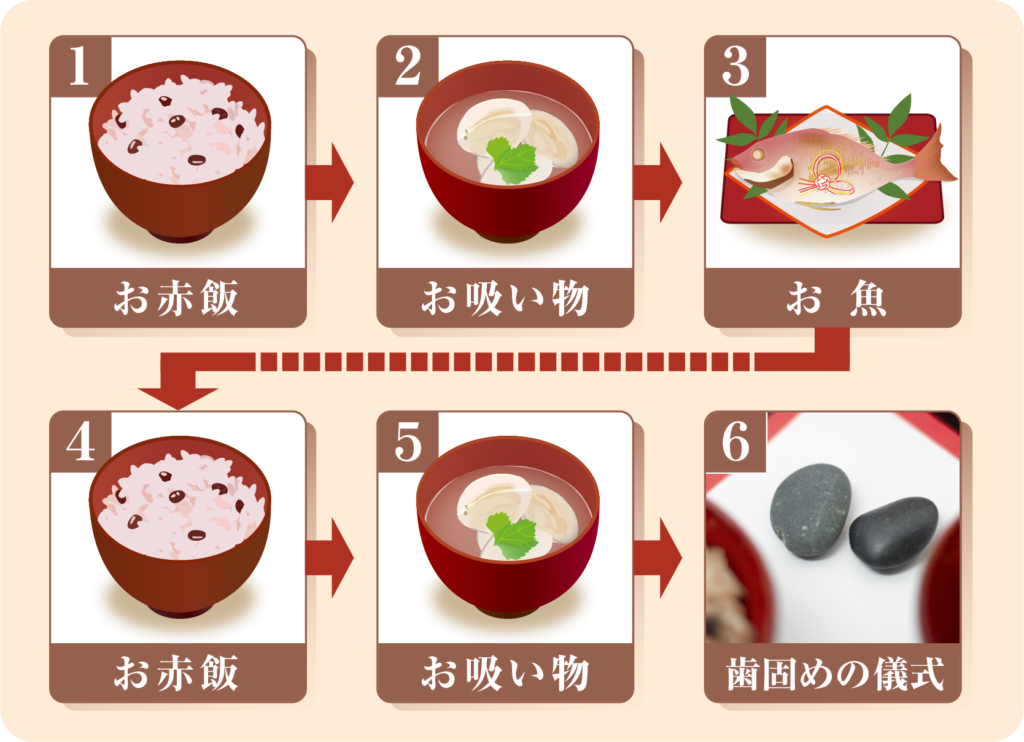 1
お赤飯

2
お吸い物

3
お 魚

4
お赤飯

5
お吸い物

6
歯固めの儀式